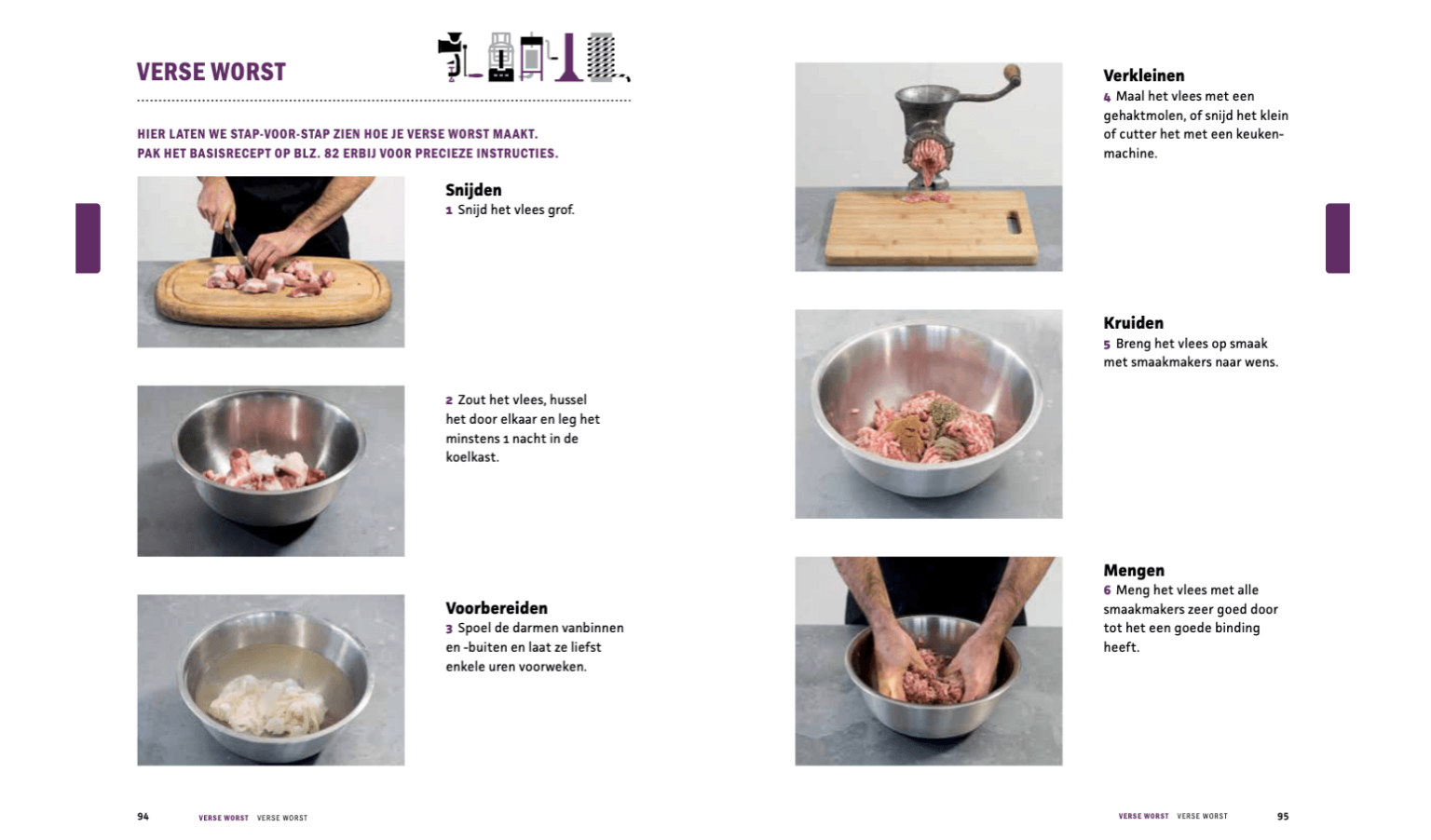 VERSE WORST

HIER LATEN WE STAP-VOOR-STAP ZIEN HOE JE VERSE WORST MAAKT. PAK HET BASISRECEPT OP BLZ. 82 ERBIJ VOOR PRECIEZE INSTRUCTIES.

Snijden
1 Snijd het vlees grof.

2 Zout het vlees, hussel het door elkaar en leg het minstens 1 nacht in de koelkast.

Voorbereiden
3 Spoel de darmen vanbinnen en -buiten en laat ze liefst enkele uren voorweken.

94 VERSE WORST VERSE WORST

Verkleinen
4 Maal het vlees met een gehaktmolen, of snijd het klein of cutter het met een keukenmachine.

Kruiden
5 Breng het vlees op smaak met smaakmakers naar wens.

Mengen
6 Meng het vlees met alle smaakmakers zeer goed door tot het een goede binding heeft.

VERSE WORST VERSE WORST 95